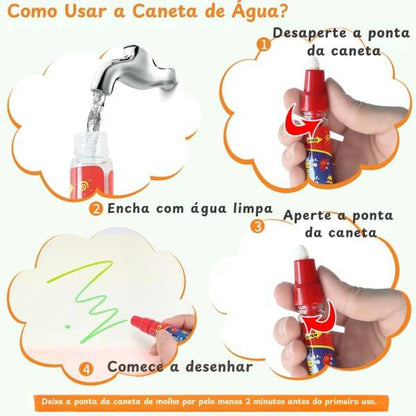 Como Usar a Caneta de Água?

1 Desaperte a ponta da caneta

2 Encha com água limpa

3 Aperte a ponta da caneta

4 Comece a desenhar

Deixe a ponta da caneta de molho por pelo menos 2 minutos antes do primeiro uso.